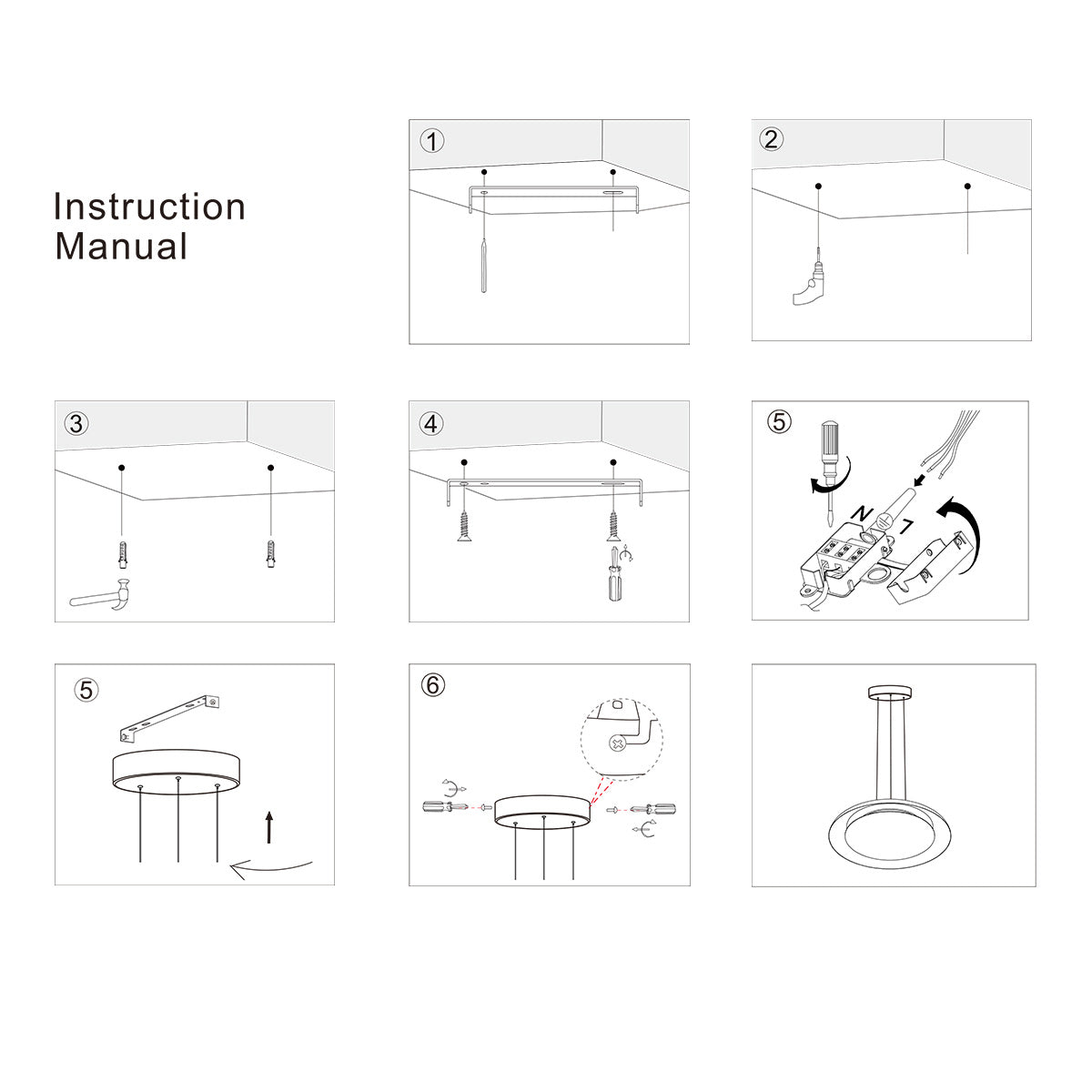 Instruction Manual

①

②

③

④

⑤

N

L

⑤

⑥