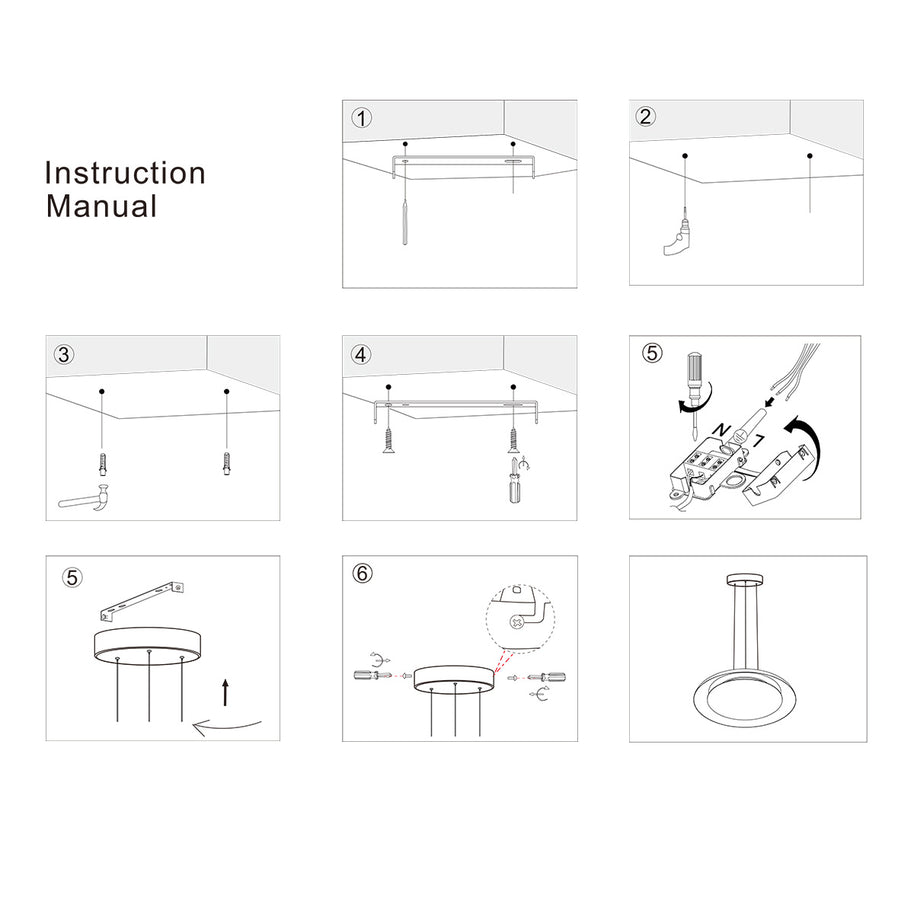 Instruction Manual

①

②

③

④

⑤

N

L

⑤

⑥